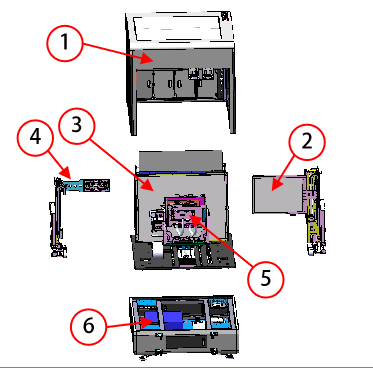 1

3

4

2

5

6