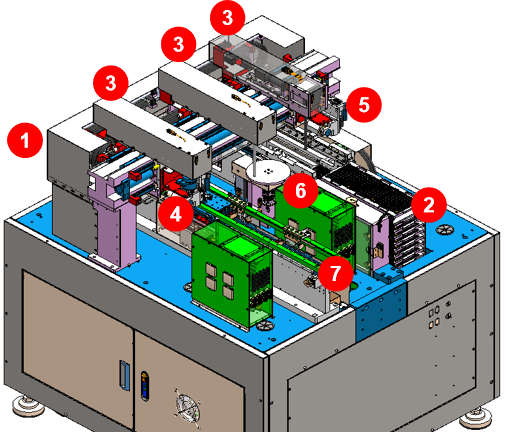 3
3
3
5
1
6
2
4
7